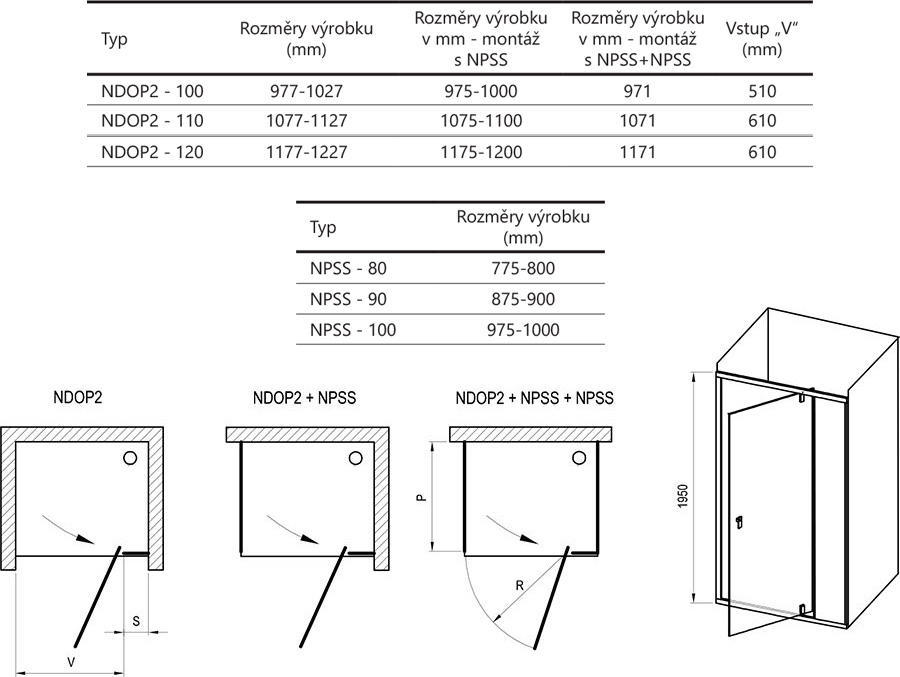 | Typ | Rozměry výrobku (mm) | Rozměry výrobku v mm - montáž s NPSS | Rozměry výrobku v mm - montáž s NPSS+NPSS | Vstup „V“ (mm) |
|---|---|---|---|---|
| NDOP2 - 100 | 977-1027 | 975-1000 | 971 | 510 |
| NDOP2 - 110 | 1077-1127 | 1075-1100 | 1071 | 610 |
| NDOP2 - 120 | 1177-1227 | 1175-1200 | 1171 | 610 |

| Typ | Rozměry výrobku (mm) |
|---|---|
| NPSS - 80 | 775-800 |
| NPSS - 90 | 875-900 |
| NPSS - 100 | 975-1000 |

NDOP2

S

V

NDOP2 + NPSS

NDOP2 + NPSS + NPSS

P

R

1950