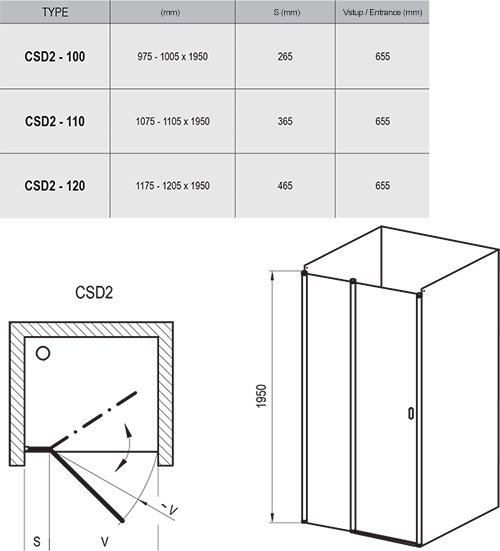 | TYPE | (mm) | S (mm) | Vstup / Entrance (mm) |
|---|---|---|---|
| CSD2 - 100 | 975 - 1005 x 1950 | 265 | 655 |
| CSD2 - 110 | 1075 - 1105 x 1950 | 365 | 655 |
| CSD2 - 120 | 1175 - 1205 x 1950 | 465 | 655 |

CSD2

~V

S

V

1950