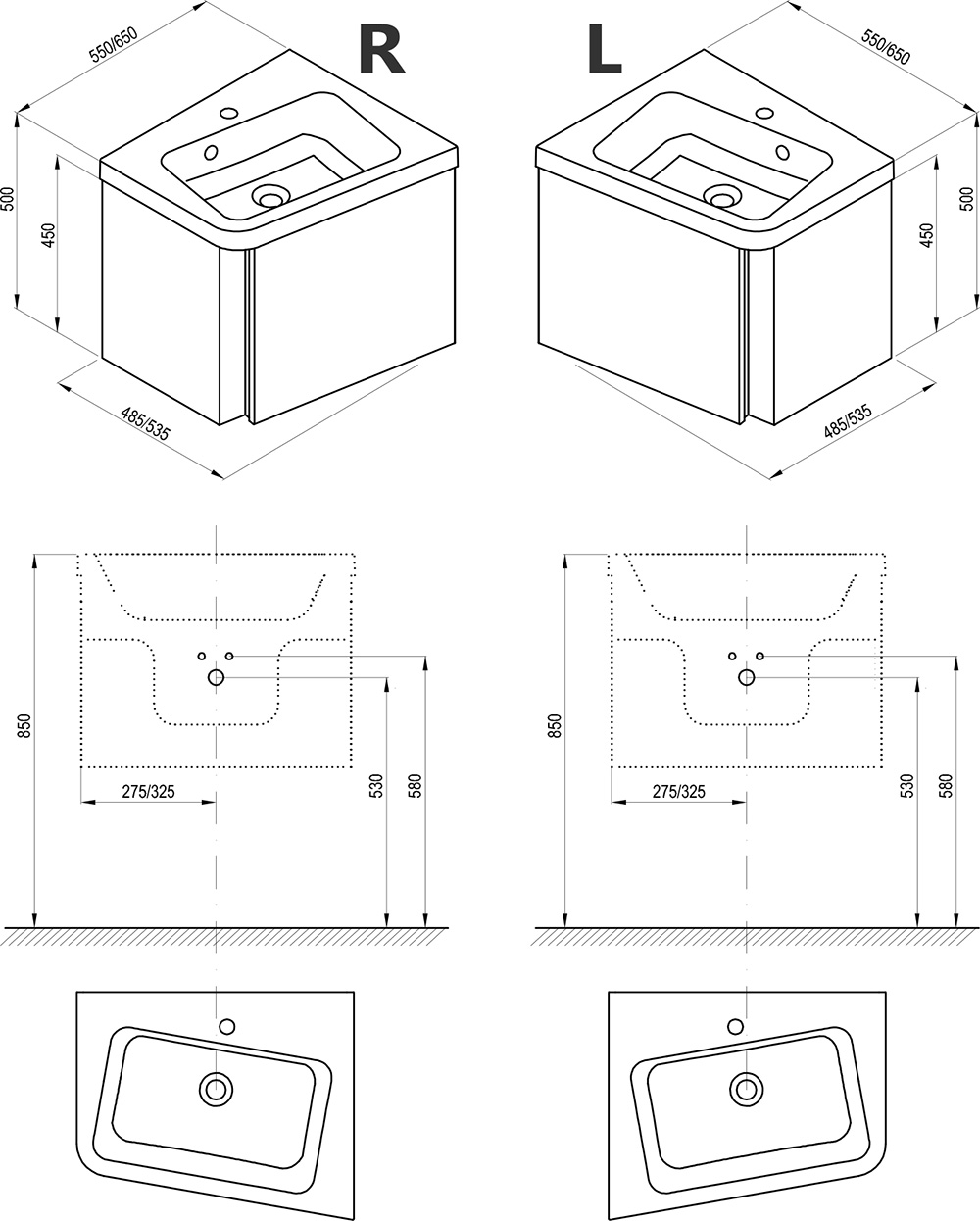 R

550/650

500

450

485/535

L

550/650

500

450

485/535

850

275/325

530

580

850

275/325

530

580